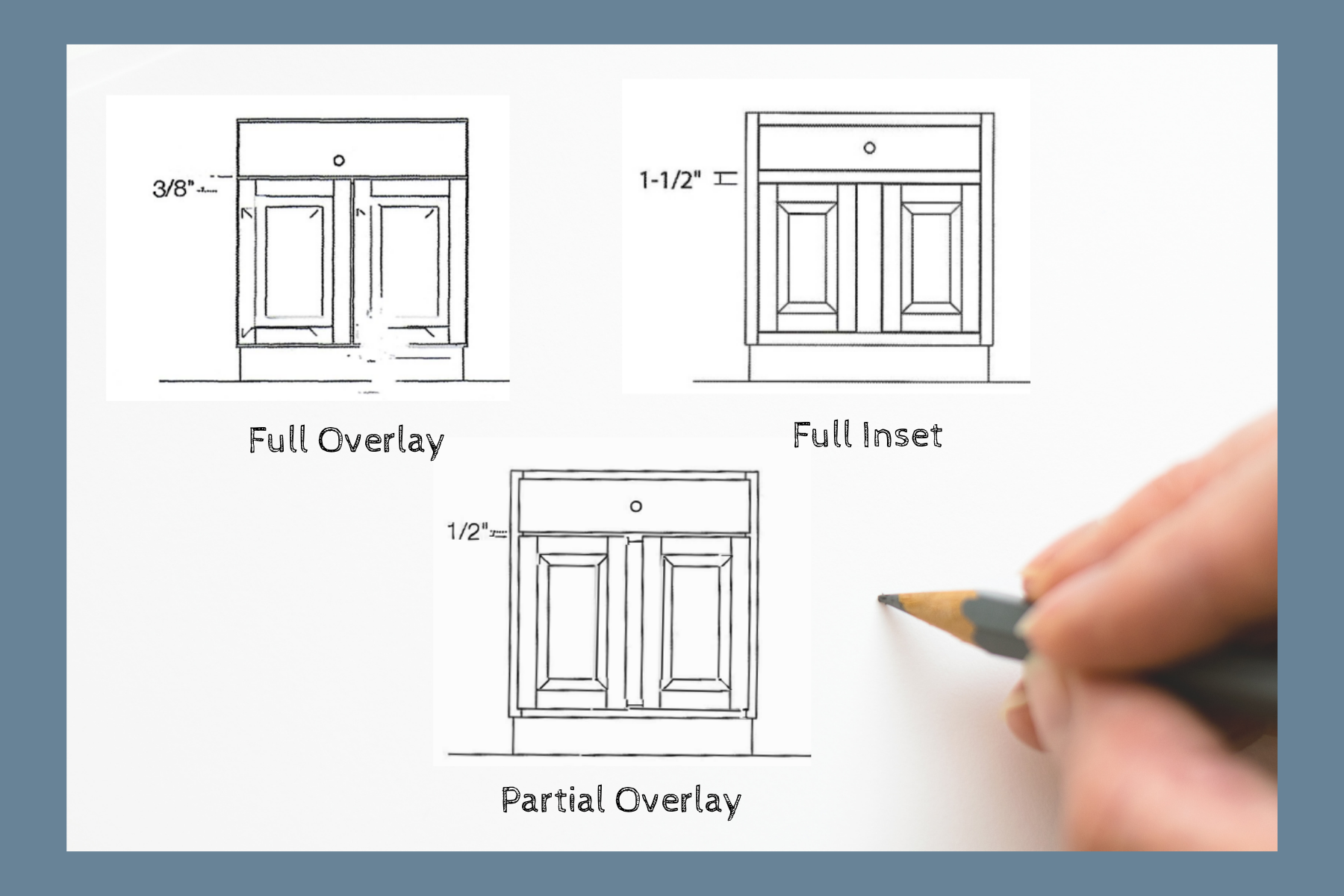 3/8"

Full Overlay

1-1/2"

Full Inset

1/2"

Partial Overlay